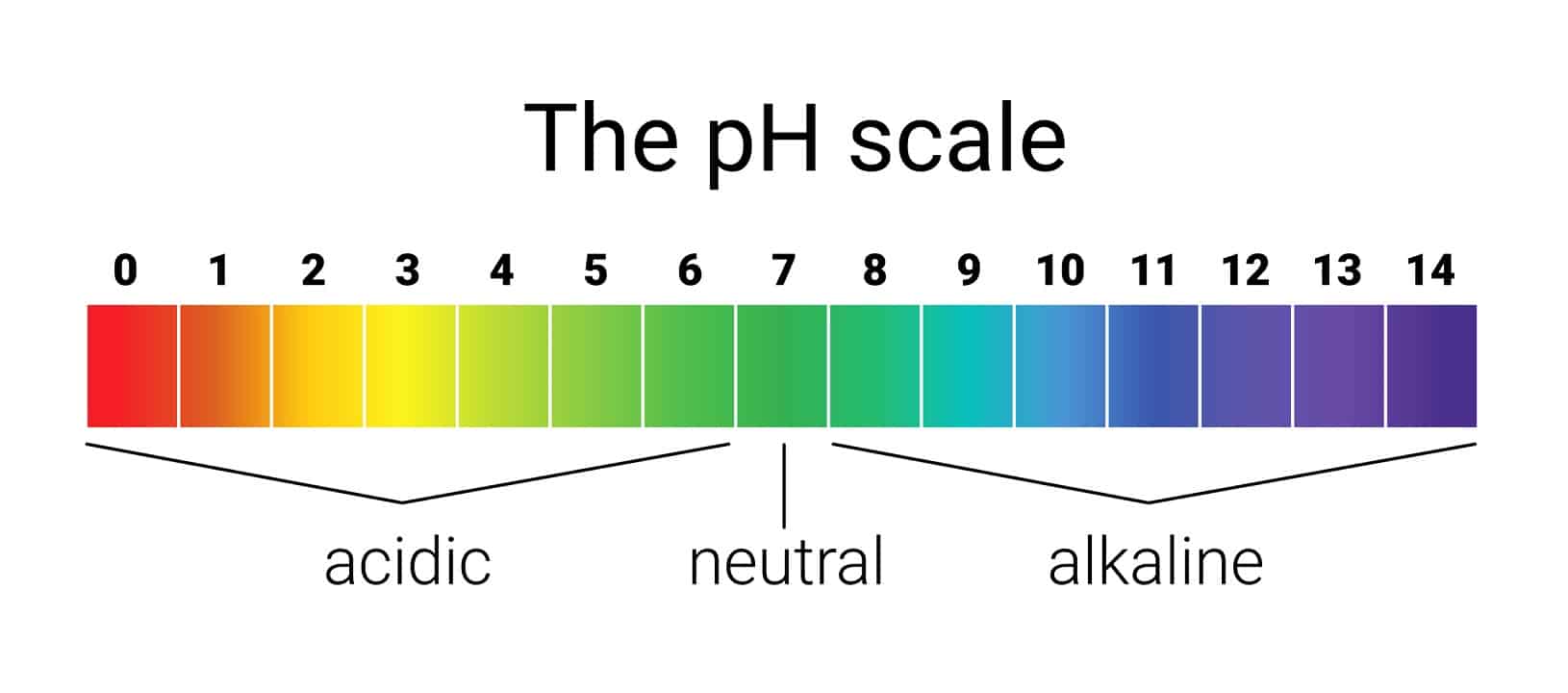 The pH scale

0 1 2 3 4 5 6 7 8 9 10 11 12 13 14

acidic neutral alkaline