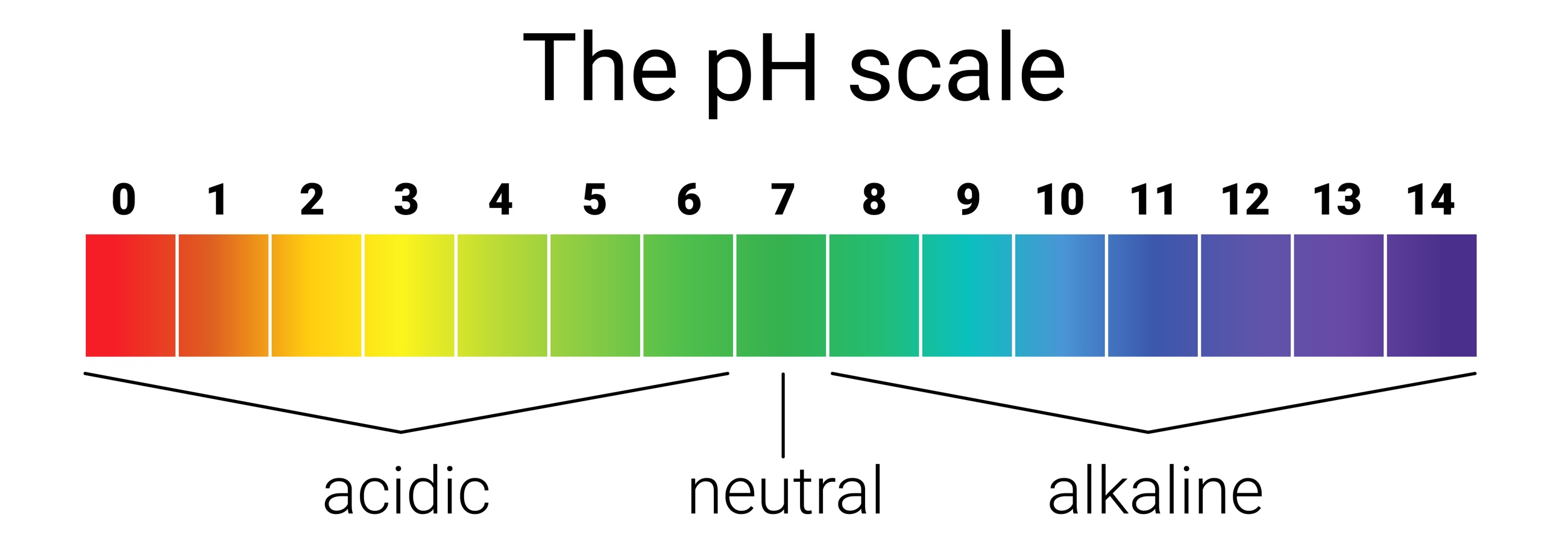 The pH scale

0 1 2 3 4 5 6 7 8 9 10 11 12 13 14

acidic neutral alkaline